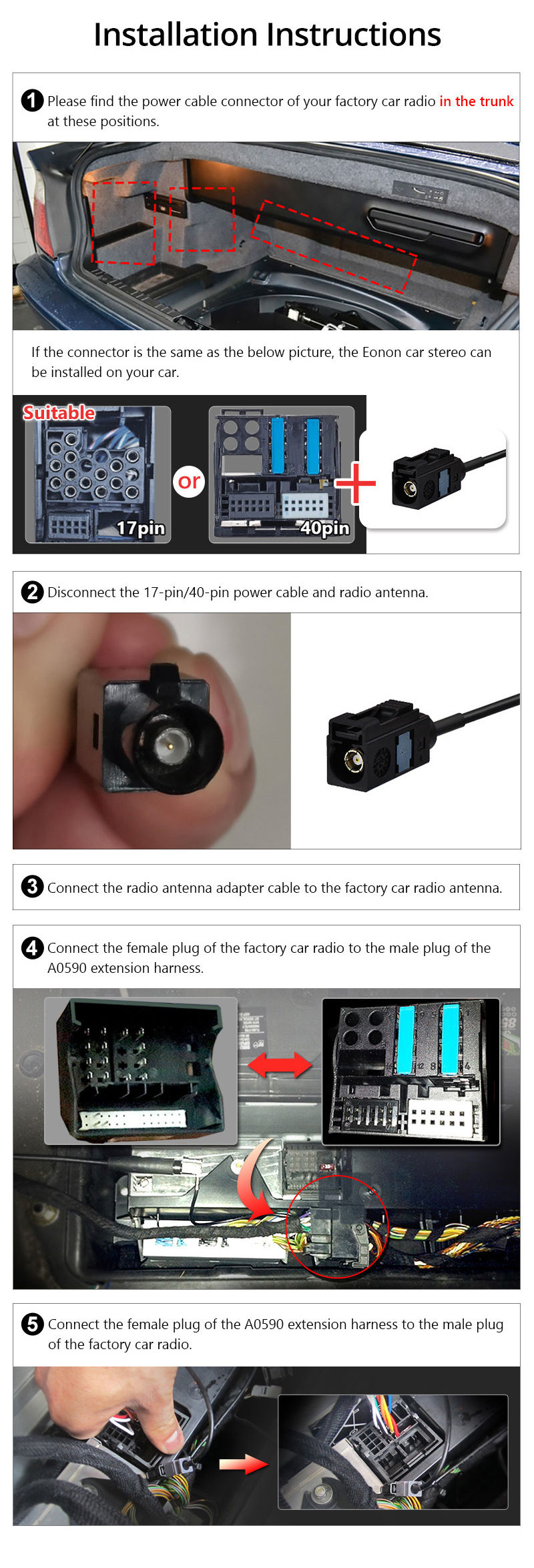 Installation Instructions

1 Please find the power cable connector of your factory car radio in the trunk at these positions.

If the connector is the same as the below picture, the Eonon car stereo can be installed on your car.

Suitable

17pin

or

40pin

2 Disconnect the 17-pin/40-pin power cable and radio antenna.

3 Connect the radio antenna adapter cable to the factory car radio antenna.

4 Connect the female plug of the factory car radio to the male plug of the A0590 extension harness.

5 Connect the female plug of the A0590 extension harness to the male plug of the factory car radio.